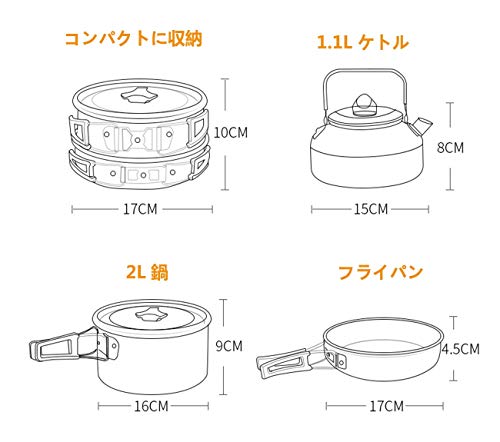 コンパクトに収納

10CM

17CM

1.1L ケトル

8CM

15CM

2L 鍋

9CM

16CM

フライパン

4.5CM

17CM