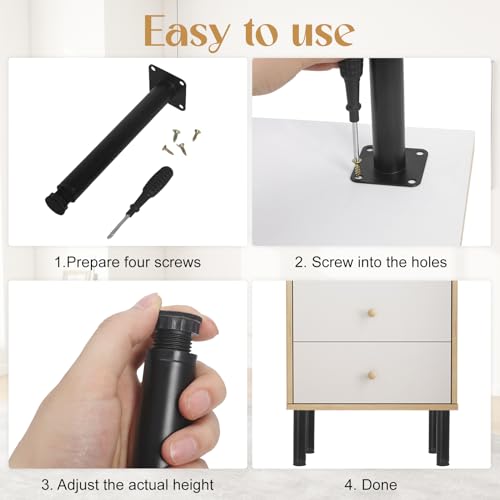 Easy to use

1.Prepare four screws

2. Screw into the holes

3. Adjust the actual height

4. Done