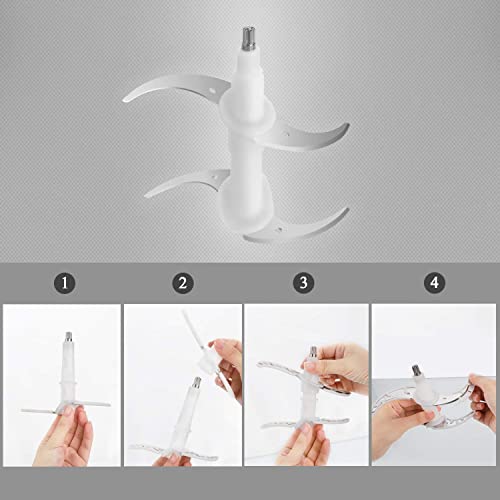 1

2

3

4