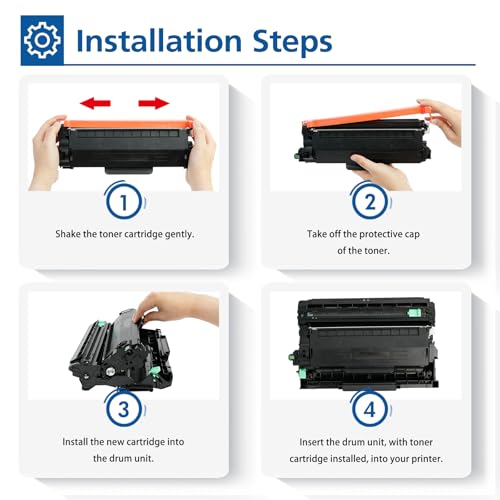 Installation Steps

1

Shake the toner cartridge gently.

2

Take off the protective cap of the toner.

3

Install the new cartridge into the drum unit.

4

Insert the drum unit, with toner cartridge installed, into your printer.