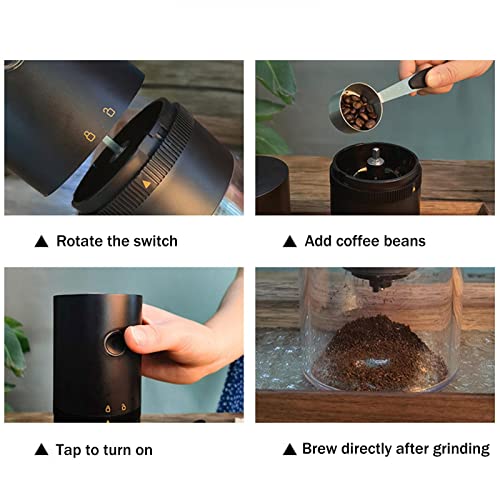 ▲ Rotate the switch

▲ Add coffee beans

▲ Tap to turn on

▲ Brew directly after grinding