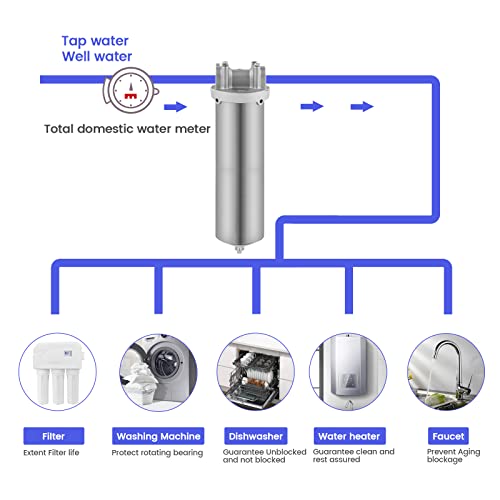 Tap water
Well water

Total domestic water meter

Filter
Extent Filter life

Washing Machine
Protect rotating bearing

Dishwasher
Guarantee Unblocked and not blocked

Water heater
Guarantee clean and rest assured

Faucet
Prevent Aging blockage