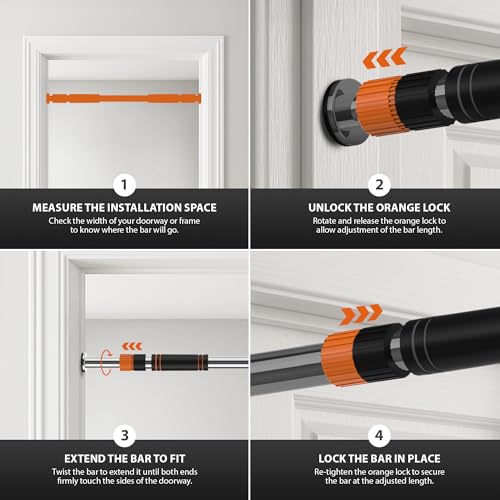 1

MEASURE THE INSTALLATION SPACE

Check the width of your doorway or frame to know where the bar will go.

2

UNLOCK THE ORANGE LOCK

Rotate and release the orange lock to allow adjustment of the bar length.

3

EXTEND THE BAR TO FIT

Twist the bar to extend it until both ends firmly touch the sides of the doorway.

4

LOCK THE BAR IN PLACE

Re-tighten the orange lock to secure the bar at the adjusted length.