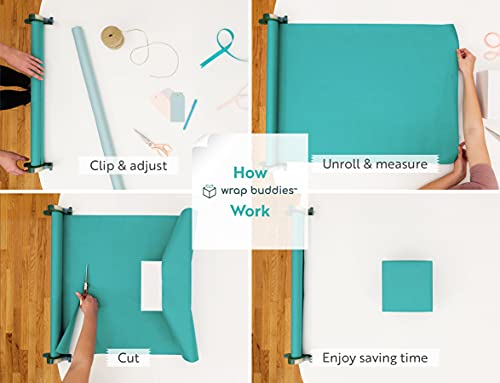 Clip & adjust

Unroll & measure

How
wrap buddies™
Work

Cut

Enjoy saving time