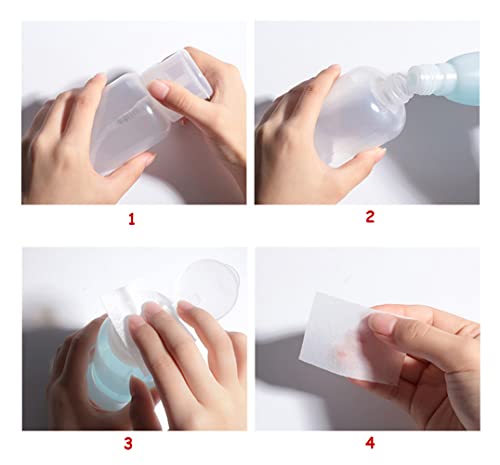 1

2

3

4