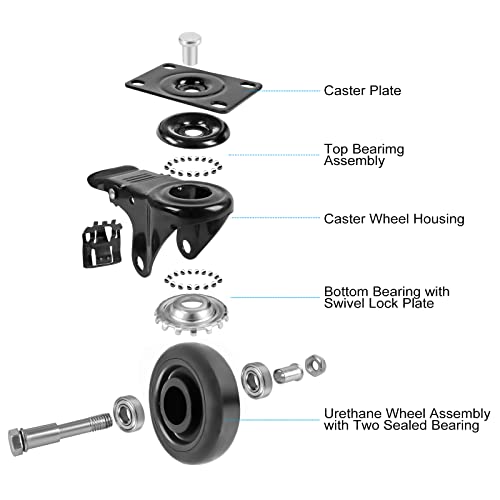 Caster Plate

Top Bearimg Assembly

Caster Wheel Housing

Bottom Bearing with Swivel Lock Plate

Urethane Wheel Assembly with Two Sealed Bearing