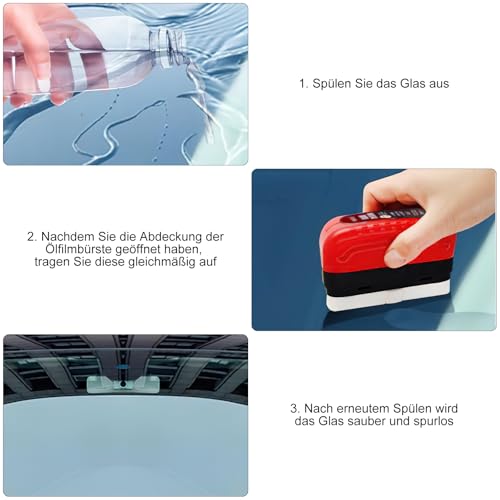 1. Spülen Sie das Glas aus

2. Nachdem Sie die Abdeckung der Ölfilmbürste geöffnet haben, tragen Sie diese gleichmäßig auf

3. Nach erneutem Spülen wird das Glas sauber und spurlos