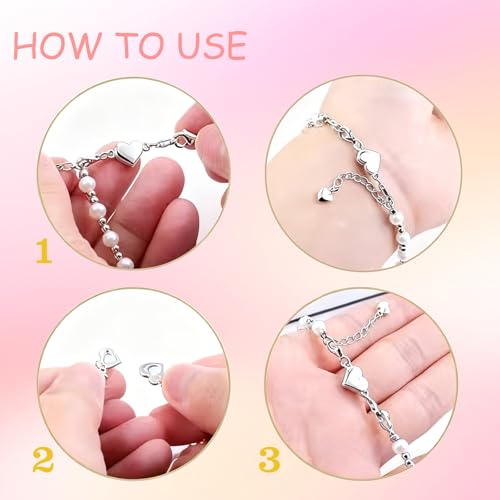 HOW TO USE

1

2

3