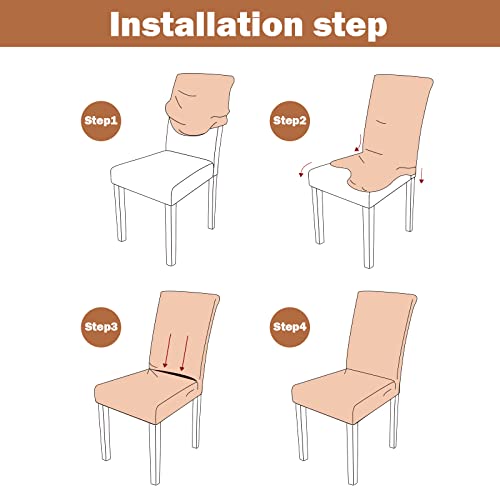 Installation step

Step1

Step2

Step3

Step4