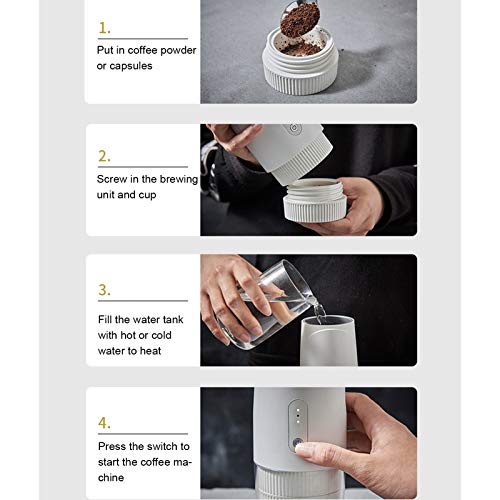 1.

Put in coffee powder or capsules

2.

Screw in the brewing unit and cup

3.

Fill the water tank with hot or cold water to heat

4.

Press the switch to start the coffee machine