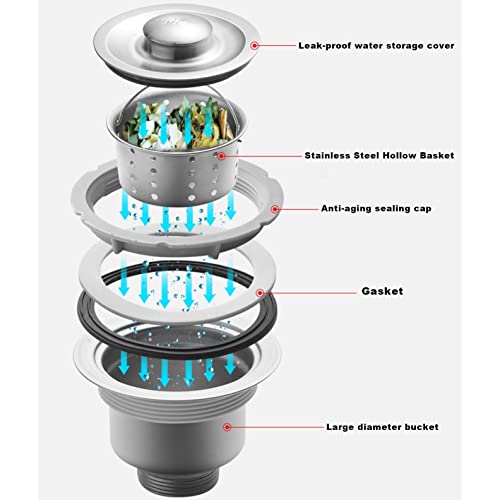 Leak-proof water storage cover

Stainless Steel Hollow Basket

Anti-aging sealing cap

Gasket

Large diameter bucket