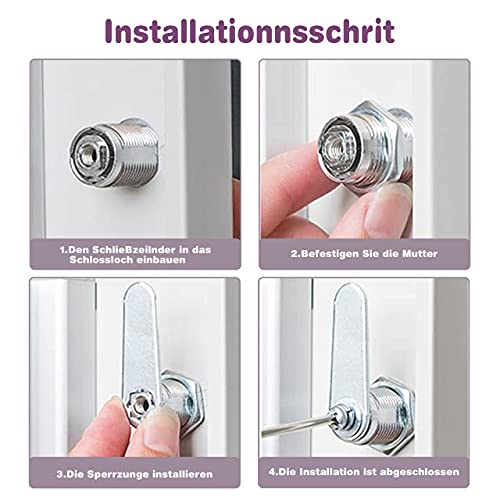 Installationnsschrit

1.Den SchlieBzeilnder in das Schlossloch einbauen

2.Befestigen Sie die Mutter

3.Die Sperrzunge installieren

4.Die Installation ist abgeschlossen