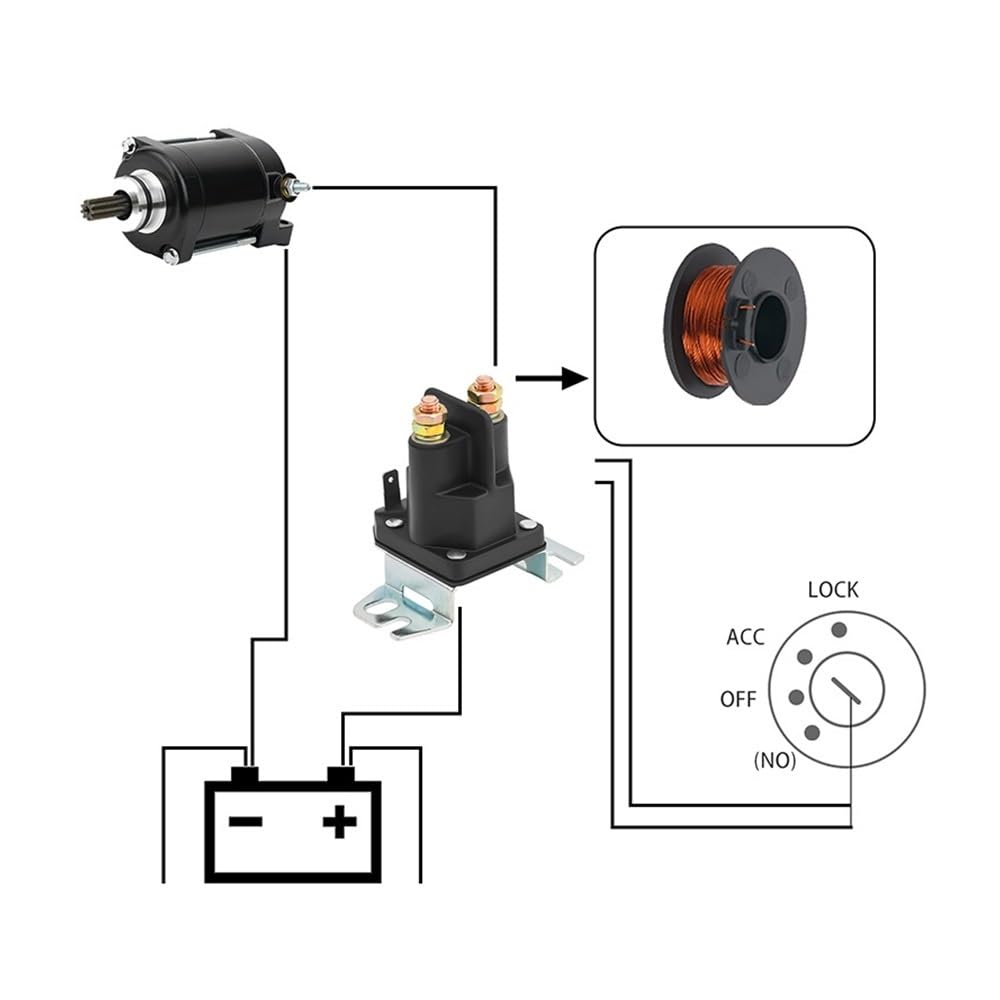 LOCK
ACC
OFF
(NO)
−
+