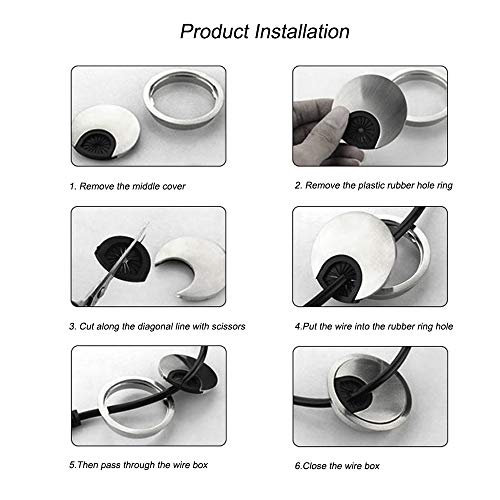 Product Installation

1. Remove the middle cover

2. Remove the plastic rubber hole ring

3. Cut along the diagonal line with scissors

4.Put the wire into the rubber ring hole

5.Then pass through the wire box

6.Close the wire box