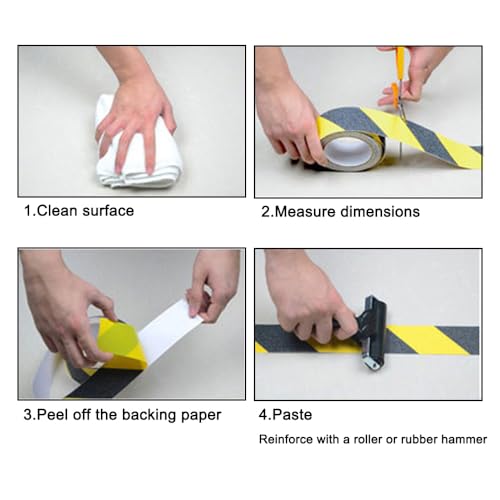 1.Clean surface

2.Measure dimensions

3.Peel off the backing paper

4.Paste

Reinforce with a roller or rubber hammer