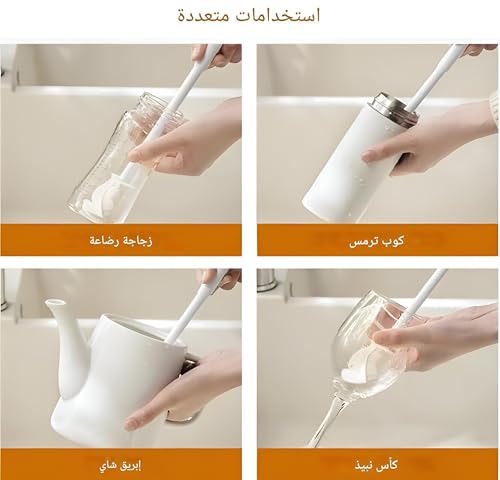 استخدامات متعددة

كوب ترمس

زجاجة رضاعة

كأس نبيذ

إبريق شاي