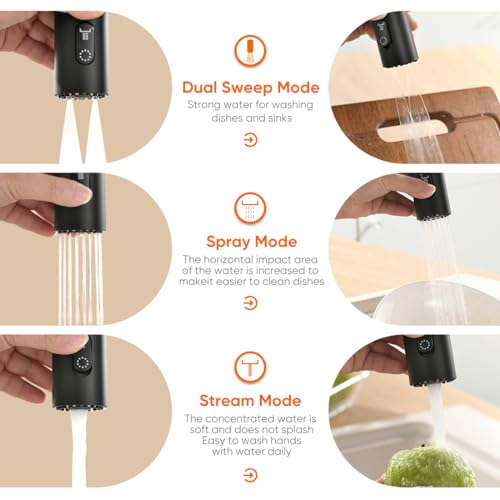 Dual Sweep Mode
Strong water for washing dishes and sinks

Spray Mode
The horizontal impact area of the water is increased to makeit easier to clean dishes

Stream Mode
The concentrated water is soft and does not splash Easy to wash hands with water daily