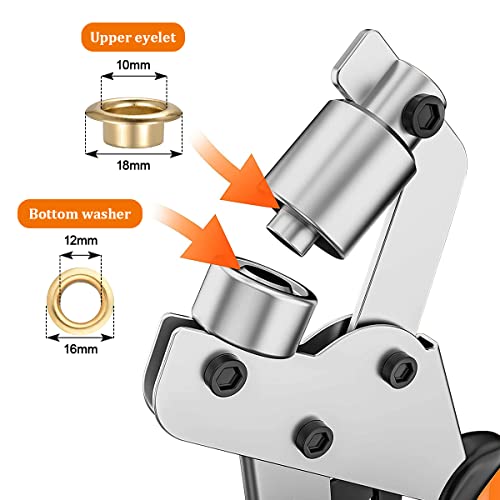 Upper eyelet

10mm

18mm

Bottom washer

12mm

16mm