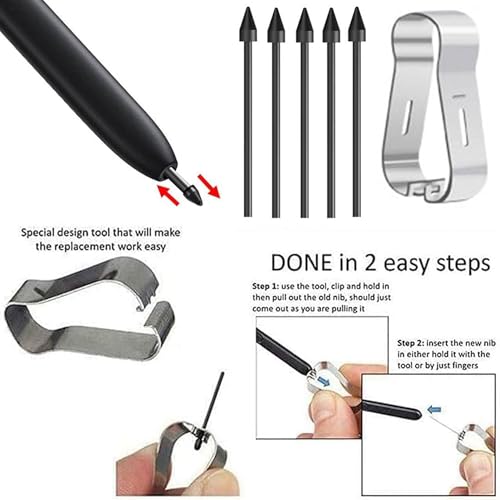 Special design tool that will make the replacement work easy

DONE in 2 easy steps

Step 1: use the tool, clip and hold in then pull out the old nib, should just come out as you are pulling it

Step 2: insert the new nib in either hold it with the tool or by just fingers