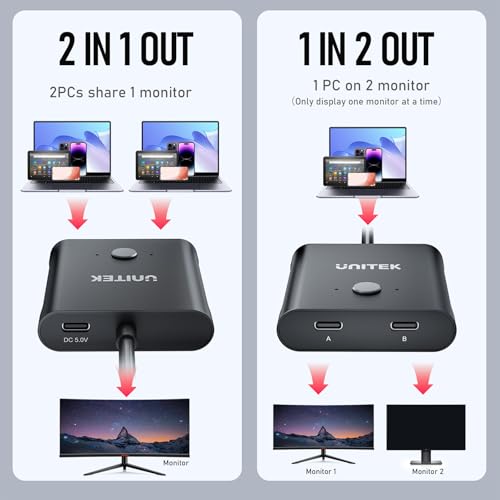 2 IN 1 OUT

2PCs share 1 monitor

UNITEK

DC 5.0V

Monitor

1 IN 2 OUT

1 PC on 2 monitor
(Only display one monitor at a time)

UNITEK

A

B

Monitor 1

Monitor 2