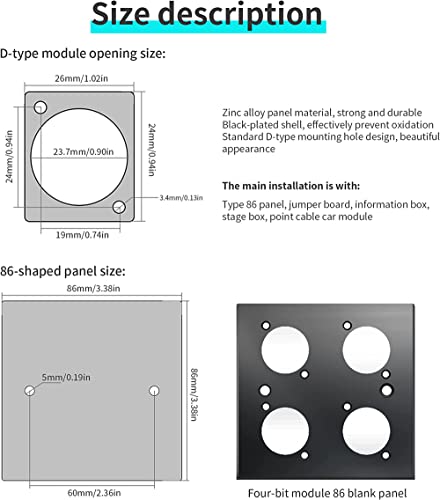 Size description

D-type module opening size:

26mm/1.02in

24mm/0.94in

23.7mm/0.90in

24mm/0.94in

3.4mm/0.13in

19mm/0.74in

Zinc alloy panel material, strong and durable
Black-plated shell, effectively prevent oxidation
Standard D-type mounting hole design, beautiful appearance

The main installation is with:

Type 86 panel, jumper board, information box, stage box, point cable car module

86-shaped panel size:

86mm/3.38in

5mm/0.19in

86mm/3.38in

60mm/2.36in

Four-bit module 86 blank panel