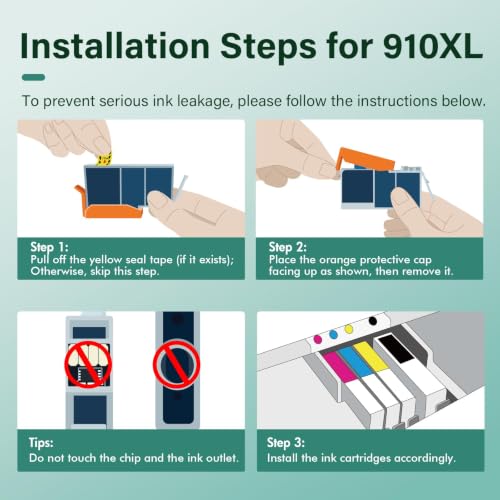 Installation Steps for 910XL

To prevent serious ink leakage, please follow the instructions below.

Step 1:
Pull off the yellow seal tape (if it exists); Otherwise, skip this step.

Step 2:
Place the orange protective cap facing up as shown, then remove it.

Tips:
Do not touch the chip and the ink outlet.

Step 3:
Install the ink cartridges accordingly.