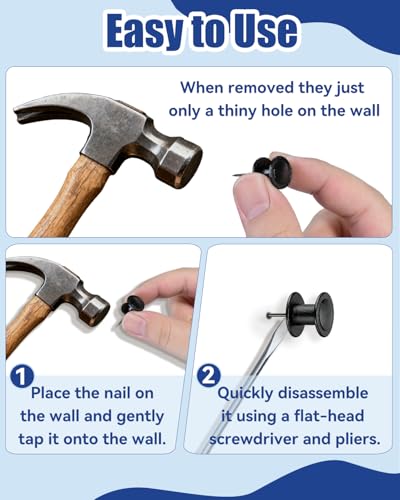 Easy to Use

When removed they just only a thiny hole on the wall

1
Place the nail on the wall and gently tap it onto the wall.

2
Quickly disassemble it using a flat-head screwdriver and pliers.