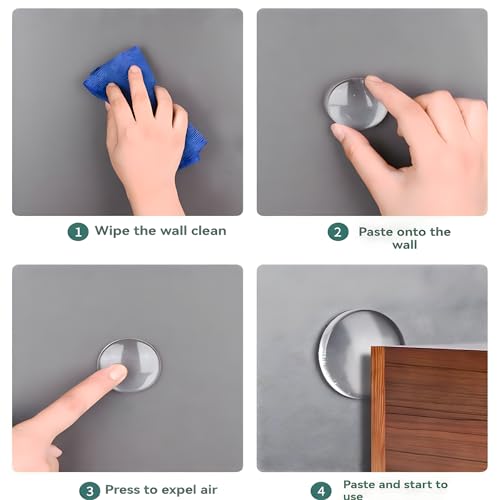 1 Wipe the wall clean

2 Paste onto the wall

3 Press to expel air

4 Paste and start to use