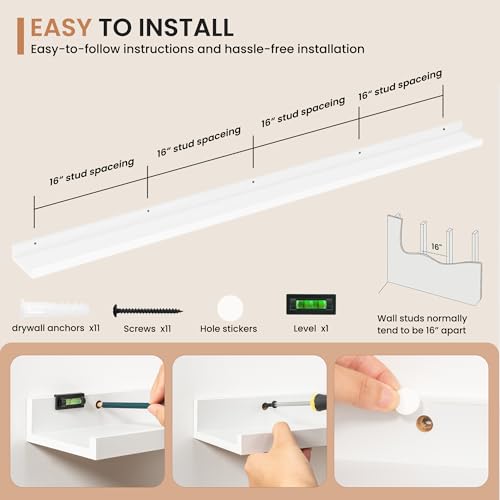 EASY TO INSTALL
Easy-to-follow instructions and hassle-free installation

16" stud spaceing
16" stud spaceing
16" stud spaceing
16" stud spaceing

16"

drywall anchors x11
Screws x11
Hole stickers
Level x1
Wall studs normally tend to be 16" apart