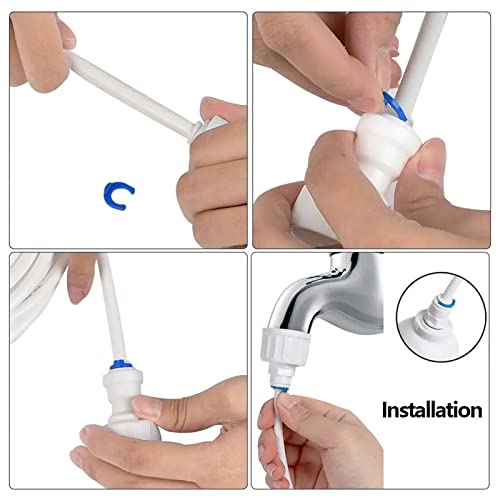 Installation