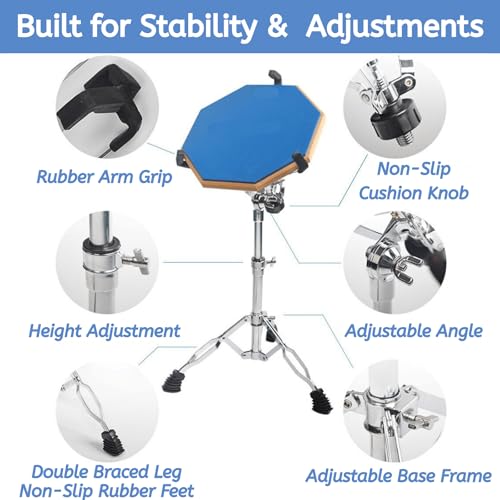 Built for Stability & Adjustments

Rubber Arm Grip

Non-Slip Cushion Knob

Height Adjustment

Adjustable Angle

Double Braced Leg Non-Slip Rubber Feet

Adjustable Base Frame