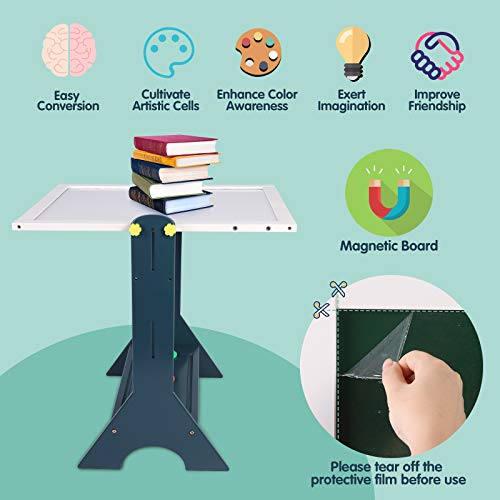 Easy Conversion

Cultivate Artistic Cells

Enhance Color Awareness

Exert Imagination

Improve Friendship

Magnetic Board

Please tear off the protective film before use