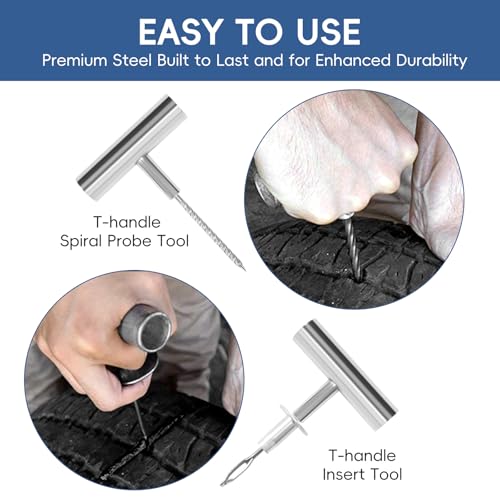 EASY TO USE
Premium Steel Built to Last and for Enhanced Durability

T-handle
Spiral Probe Tool

T-handle
Insert Tool