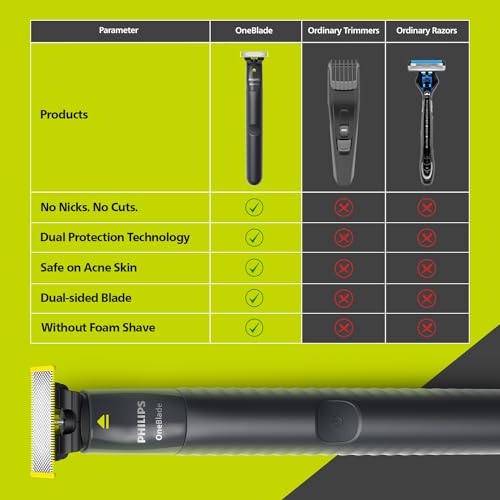 | Parameter | OneBlade | Ordinary Trimmers | Ordinary Razors |
|---|---|---|---|
| Products | | | |
| No Nicks. No Cuts. | ✓ | ✗ | ✗ |
| Dual Protection Technology | ✓ | ✗ | ✗ |
| Safe on Acne Skin | ✓ | ✗ | ✗ |
| Dual-sided Blade | ✓ | ✗ | ✗ |
| Without Foam Shave | ✓ | ✗ | ✗ |

PHILIPS
OneBlade