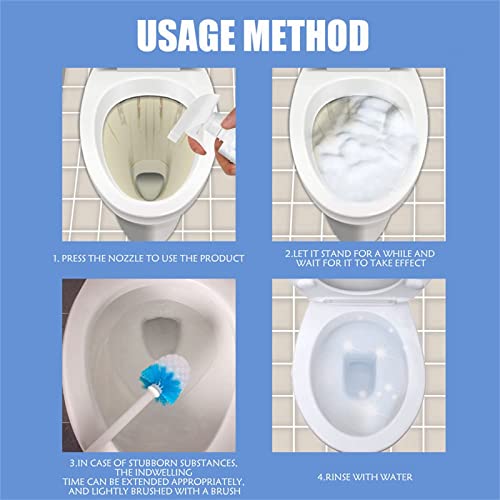 USAGE METHOD

1. PRESS THE NOZZLE TO USE THE PRODUCT

2.LET IT STAND FOR A WHILE AND WAIT FOR IT TO TAKE EFFECT

3.IN CASE OF STUBBORN SUBSTANCES, THE INDWELLING TIME CAN BE EXTENDED APPROPRIATELY, AND LIGHTLY BRUSHED WITH A BRUSH

4.RINSE WITH WATER