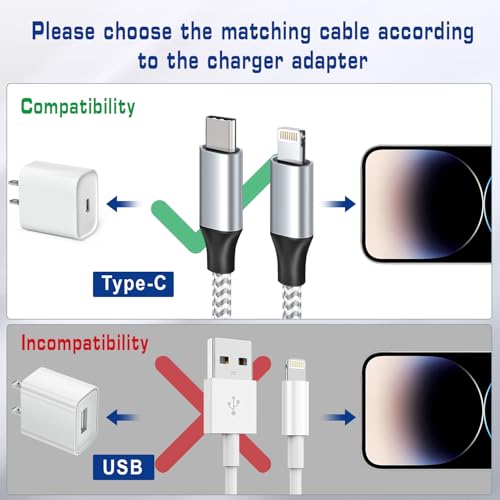 Please choose the matching cable according to the charger adapter

Compatibility

Type-C

Incompatibility

USB