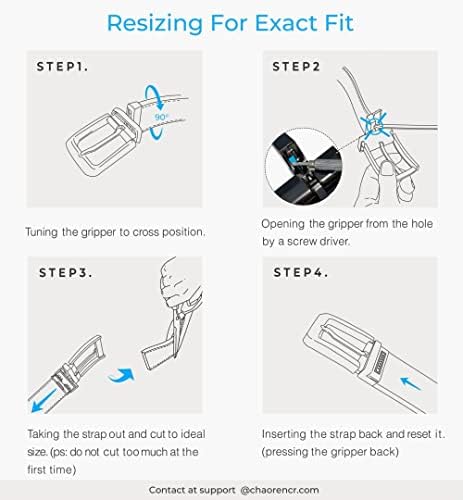 Resizing For Exact Fit

STEP1.

90°

Tuning the gripper to cross position.

STEP2

Opening the gripper from the hole by a screw driver.

STEP3.

Taking the strap out and cut to ideal size. (ps: do not cut too much at the first time)

STEP4.

Inserting the strap back and reset it. (pressing the gripper back)

Contact at support @chaorencr.com