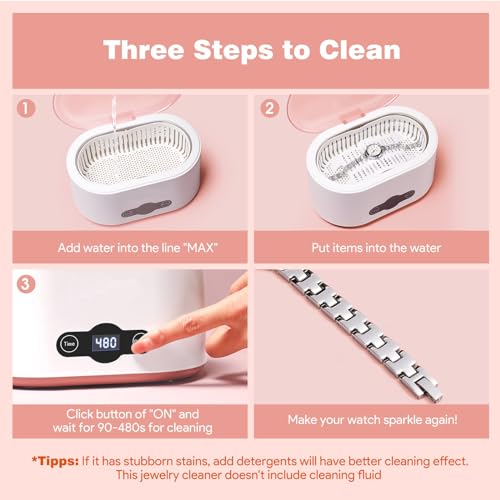 Three Steps to Clean

1

Add water into the line "MAX"

2

Put items into the water

3

Time

480

Click button of "ON" and wait for 90-480s for cleaning

Make your watch sparkle again!

*Tipps: If it has stubborn stains, add detergents will have better cleaning effect. This jewelry cleaner doesn't include cleaning fluid