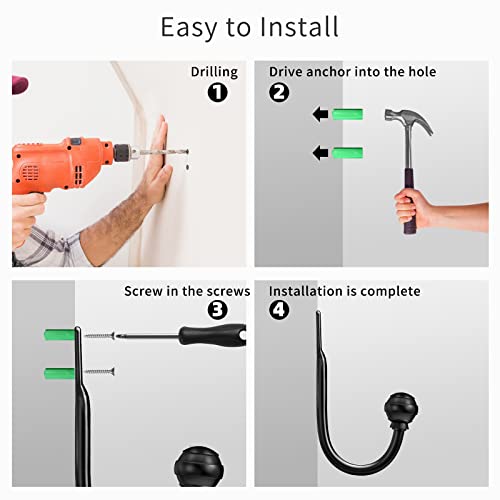 Easy to Install

Drilling
1

Drive anchor into the hole
2

Screw in the screws
3

Installation is complete
4