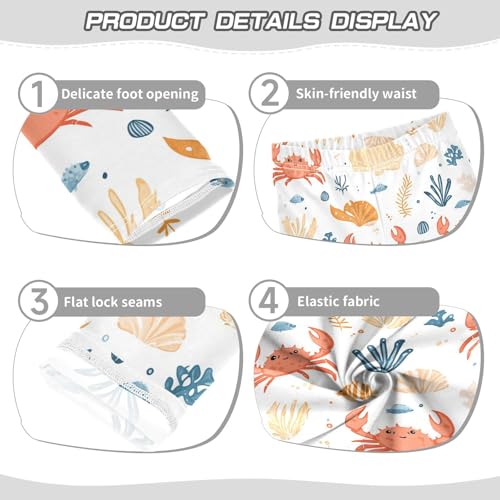 PRODUCT DETAILS DISPLAY

1 Delicate foot opening

2 Skin-friendly waist

3 Flat lock seams

4 Elastic fabric