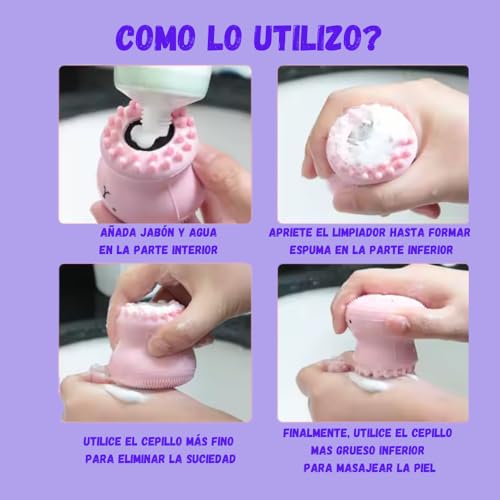 COMO LO UTILIZO?

AÑADA JABÓN Y AGUA EN LA PARTE INTERIOR

APRIETE EL LIMPIADOR HASTA FORMAR ESPUMA EN LA PARTE INFERIOR

UTILICE EL CEPILLO MÁS FINO PARA ELIMINAR LA SUCIEDAD

FINALMENTE, UTILICE EL CEPILLO MAS GRUESO INFERIOR PARA MASAJEAR LA PIEL