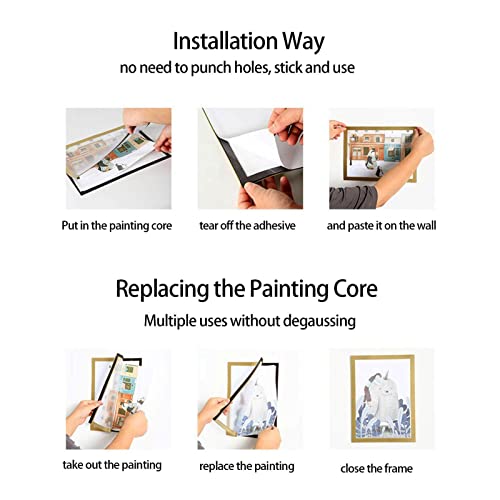 Installation Way
no need to punch holes, stick and use

Put in the painting core

tear off the adhesive

and paste it on the wall

Replacing the Painting Core
Multiple uses without degaussing

take out the painting

replace the painting

close the frame