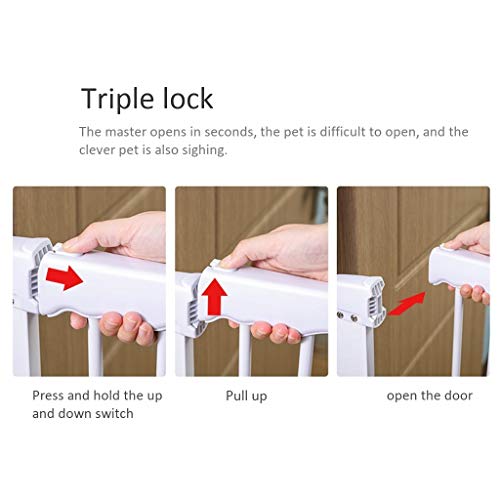 Triple lock

The master opens in seconds, the pet is difficult to open, and the clever pet is also sighing.

Press and hold the up and down switch

Pull up

open the door