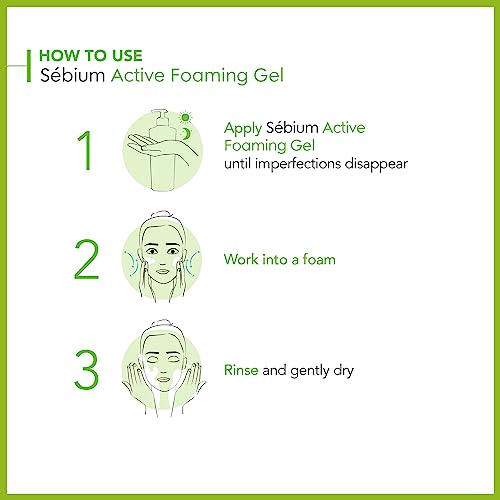 HOW TO USE
Sébium Active Foaming Gel

1

Apply Sébium Active Foaming Gel until imperfections disappear

2

Work into a foam

3

Rinse and gently dry