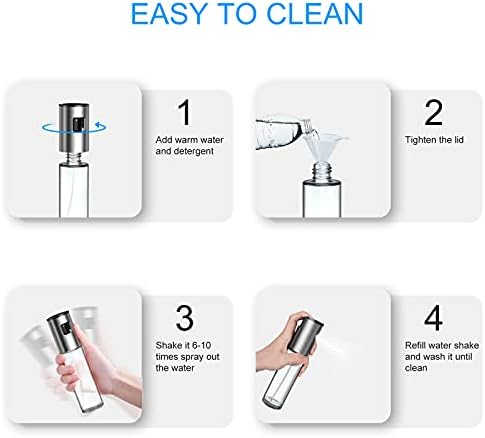 EASY TO CLEAN

1
Add warm water and detergent

2
Tighten the lid

3
Shake it 6-10 times spray out the water

4
Refill water shake and wash it until clean