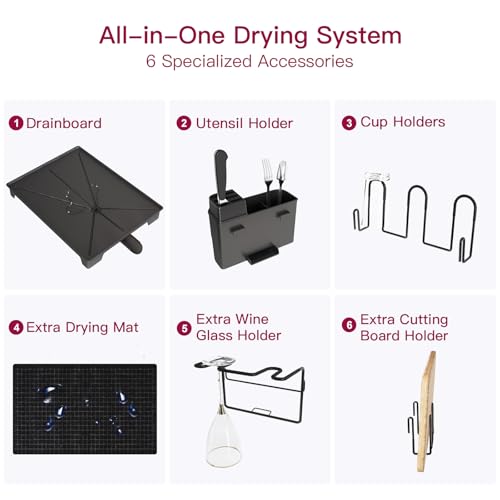 All-in-One Drying System
6 Specialized Accessories

1 Drainboard

2 Utensil Holder

3 Cup Holders

4 Extra Drying Mat

5 Extra Wine Glass Holder

6 Extra Cutting Board Holder