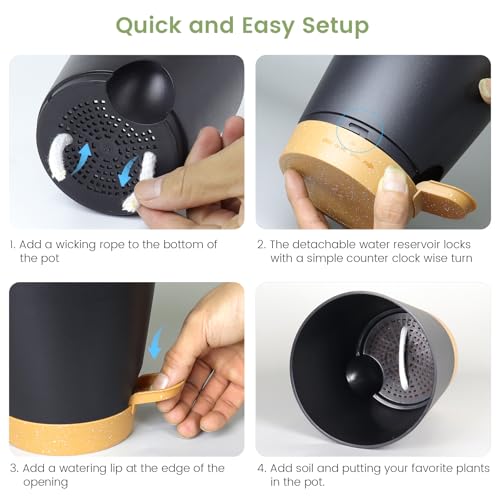 Quick and Easy Setup

1. Add a wicking rope to the bottom of the pot

2. The detachable water reservoir locks with a simple counter clock wise turn

3. Add a watering lip at the edge of the opening

4. Add soil and putting your favorite plants in the pot.