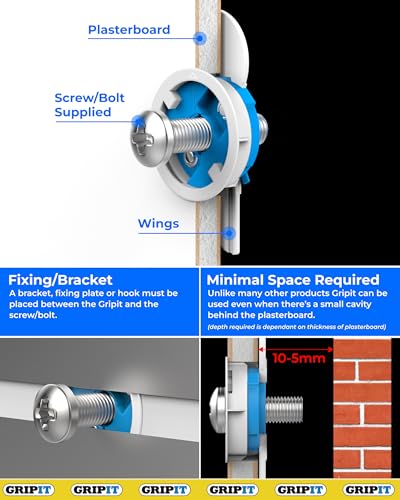 Plasterboard

Screw/Bolt Supplied

Wings

Fixing/Bracket
A bracket, fixing plate or hook must be placed between the Gripit and the screw/bolt.

Minimal Space Required
Unlike many other products Gripit can be used even when there's a small cavity behind the plasterboard.
(depth required is dependant on thickness of plasterboard)

10-5mm

GRIPIT GRIPIT GRIPIT GRIPIT GRIPIT GRIPIT