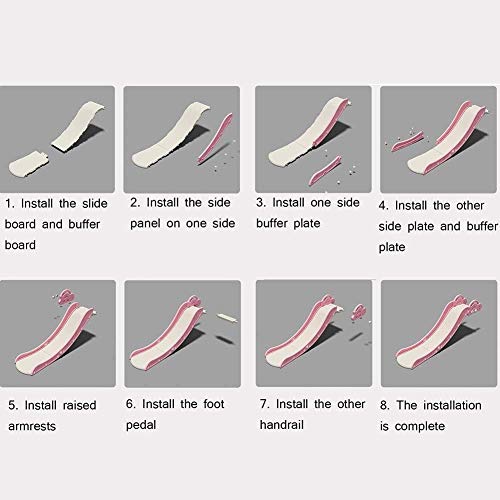 1. Install the slide board and buffer board

2. Install the side panel on one side

3. Install one side buffer plate

4. Install the other side plate and buffer plate

5. Install raised armrests

6. Install the foot pedal

7. Install the other handrail

8. The installation is complete