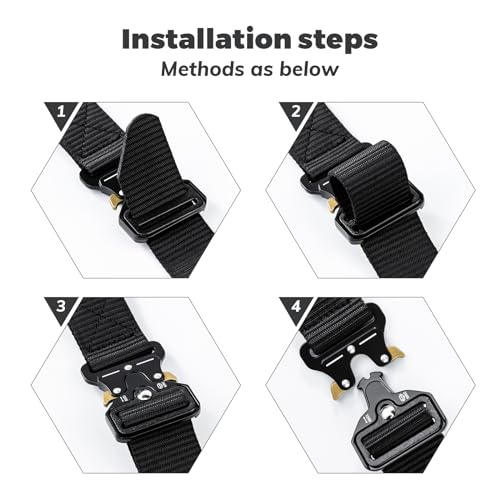 Installation steps
Methods as below

1

2

3

4